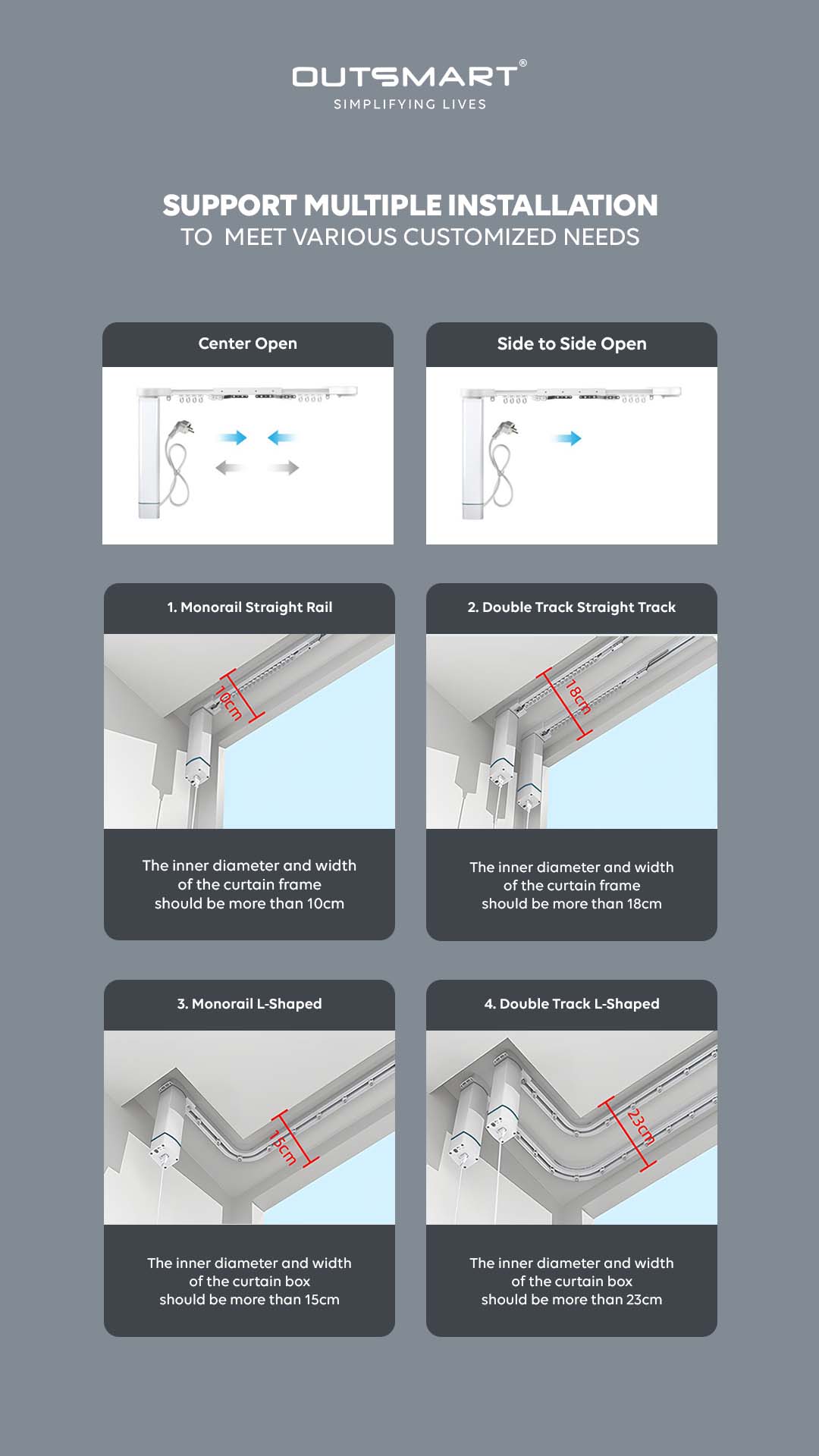 OUTSMART®
SIMPLIFYING LIVES

SUPPORT MULTIPLE INSTALLATION
TO MEET VARIOUS CUSTOMIZED NEEDS

Center Open

Side to Side Open

1. Monorail Straight Rail

10cm

The inner diameter and width of the curtain frame should be more than 10cm

2. Double Track Straight Track

18cm

The inner diameter and width of the curtain frame should be more than 18cm

3. Monorail L-Shaped

15cm

The inner diameter and width of the curtain box should be more than 15cm

4. Double Track L-Shaped

23cm

The inner diameter and width of the curtain box should be more than 23cm